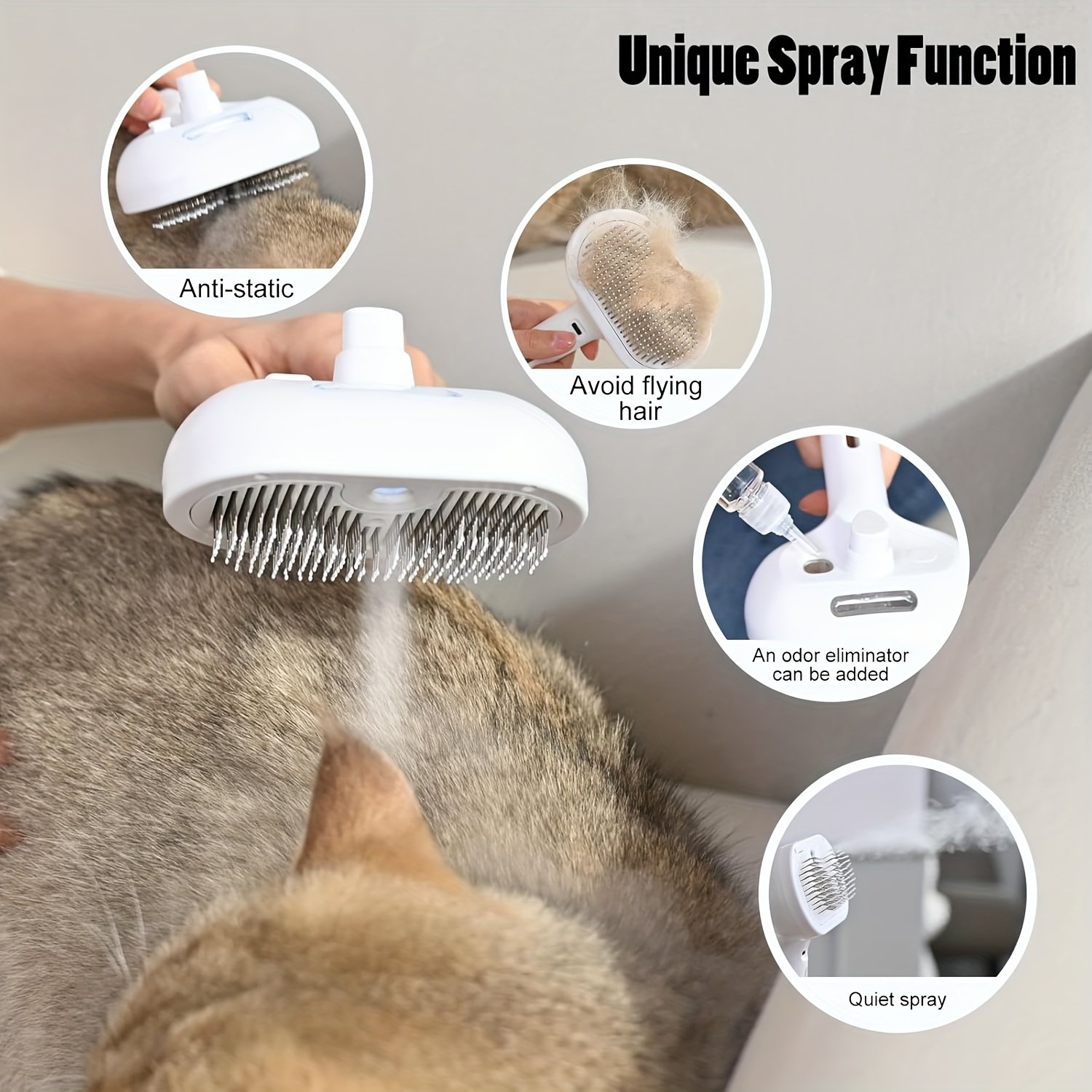 Unique Spray Function

Anti-static

Avoid flying hair

An odor eliminator can be added

Quiet spray