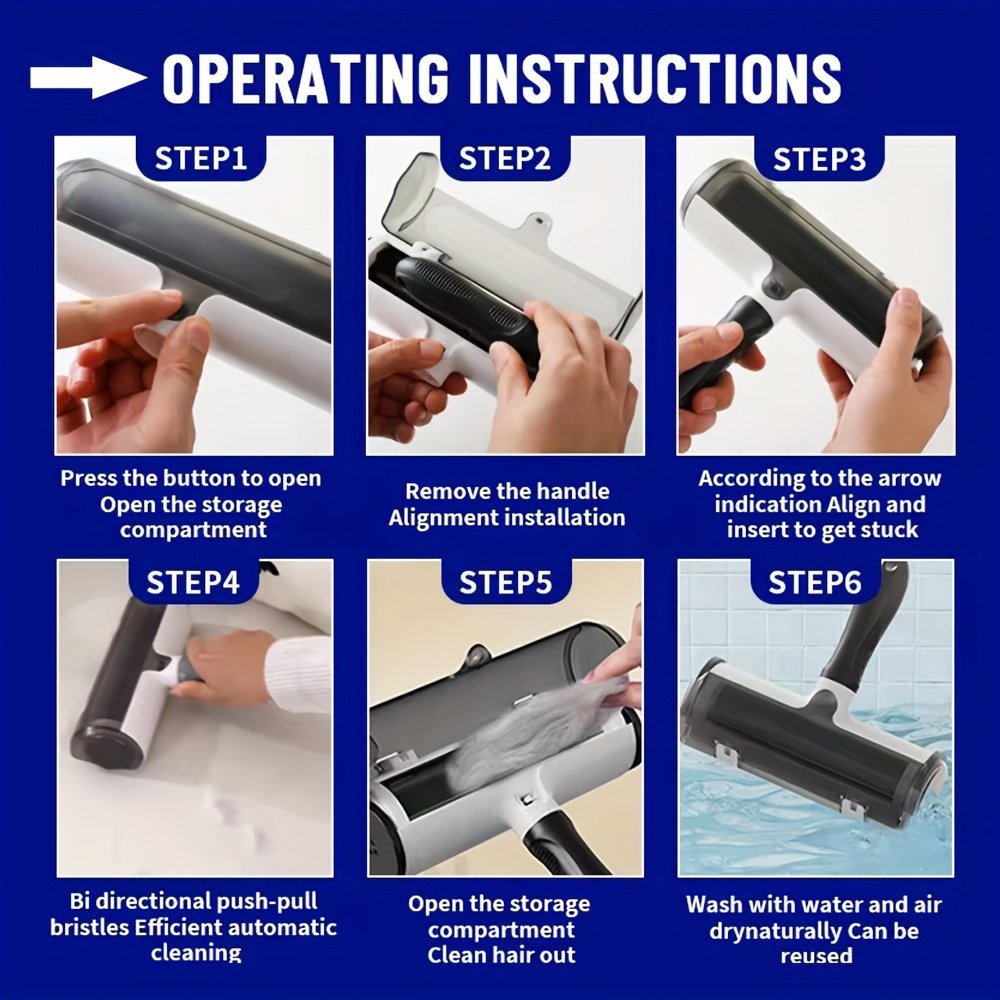 OPERATING INSTRUCTIONS

STEP1

Press the button to open Open the storage compartment

STEP2

Remove the handle Alignment installation

STEP3

According to the arrow indication Align and insert to get stuck

STEP4

Bi directional push-pull bristles Efficient automatic cleaning

STEP5

Open the storage compartment Clean hair out

STEP6

Wash with water and air drynaturally Can be reused