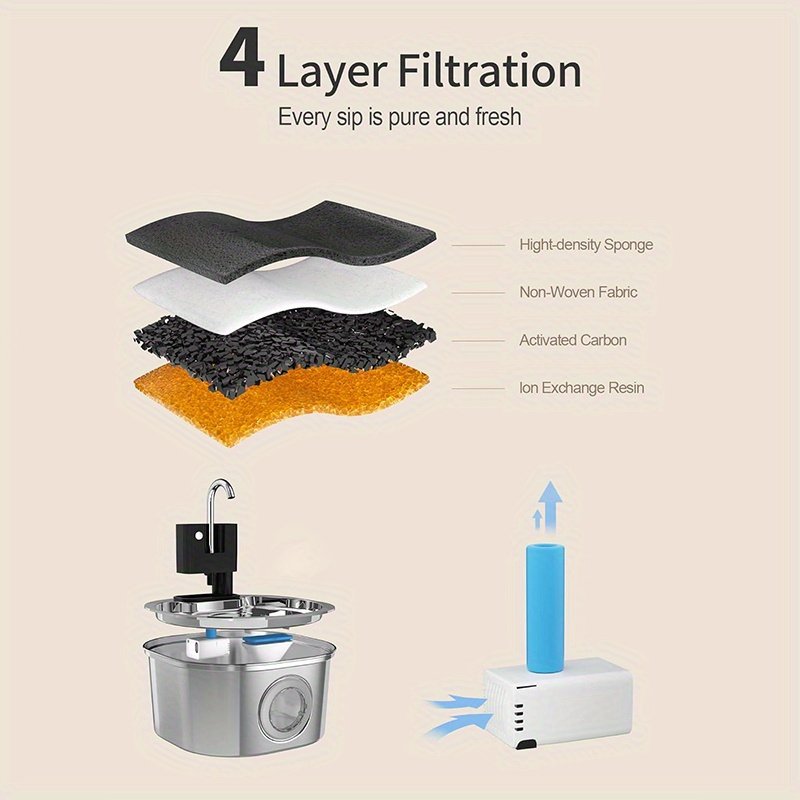 4 Layer Filtration

Every sip is pure and fresh

Hight-density Sponge

Non-Woven Fabric

Activated Carbon

Ion Exchange Resin