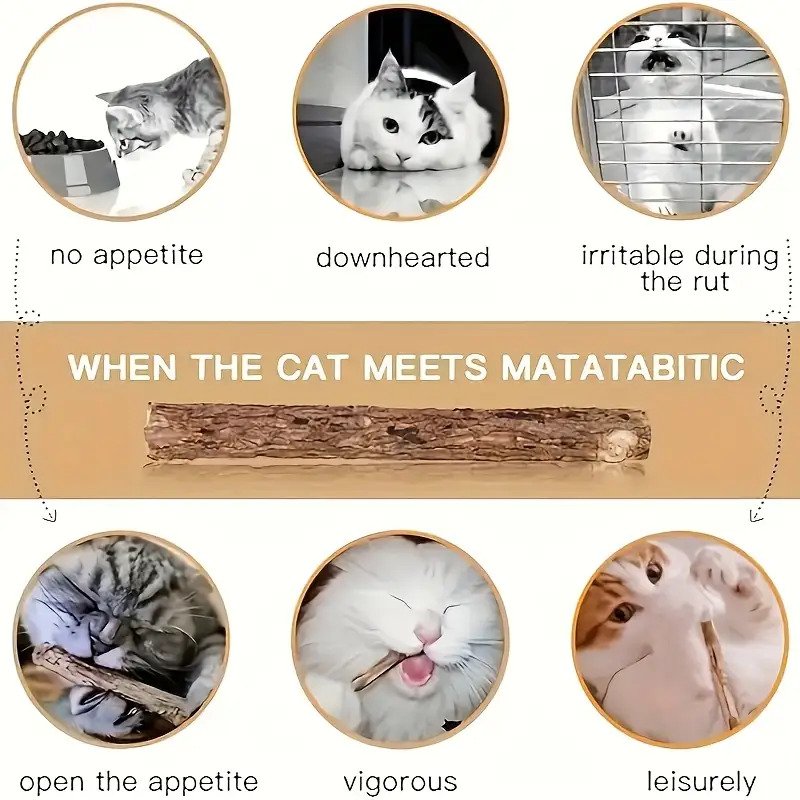 no appetite

downhearted

irritable during the rut

WHEN THE CAT MEETS MATATABITIC

open the appetite

vigorous

leisurely